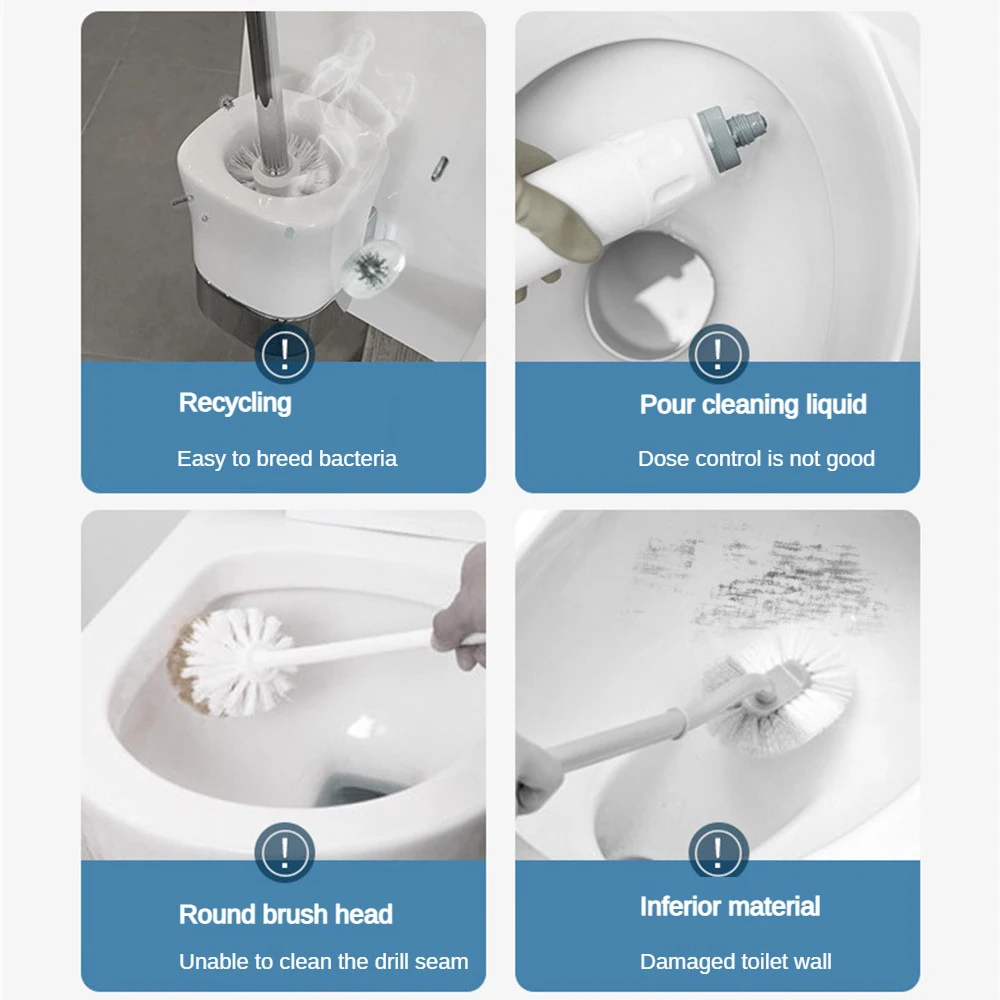 !

Recycling

Easy to breed bacteria

!

Pour cleaning liquid

Dose control is not good

!

Round brush head

Unable to clean the drill seam

!

Inferior material

Damaged toilet wall