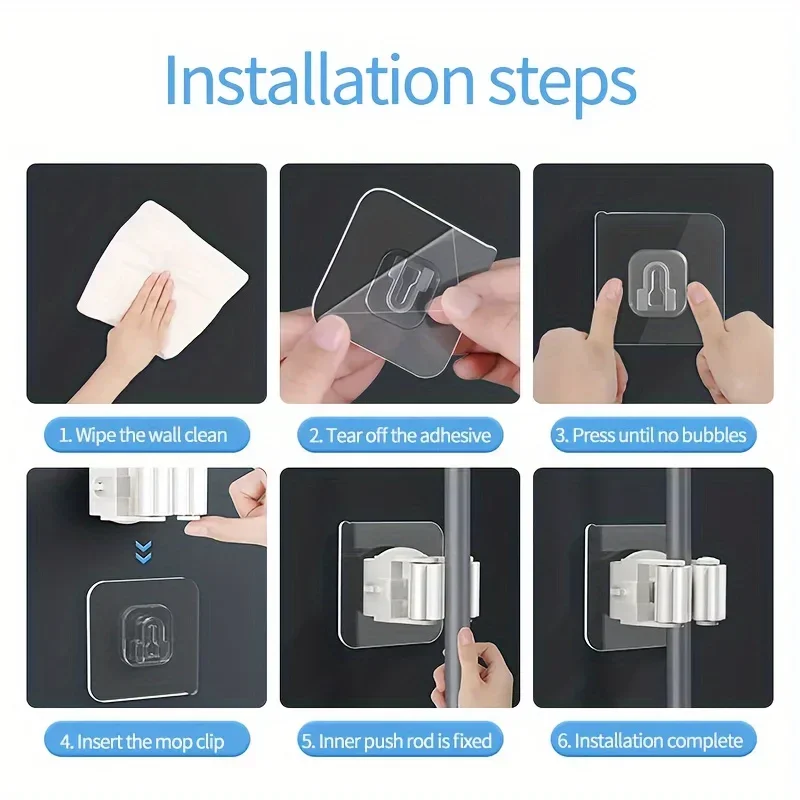 Installation steps

1. Wipe the wall clean

2. Tear off the adhesive

3. Press until no bubbles

4. Insert the mop clip

5. Inner push rod is fixed

6. Installation complete